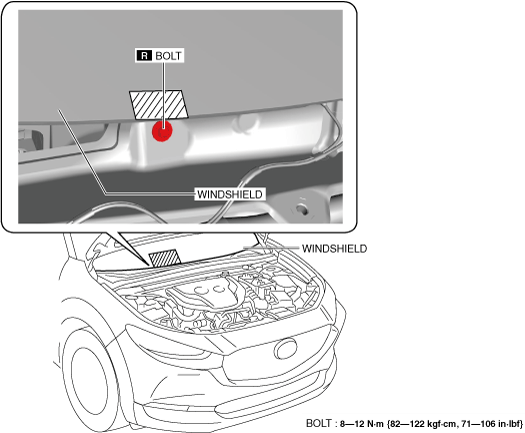 R BOLT

WINDSHIELD

WINDSHIELD

BOLT : 8—12 N·m {82—122 kgf·cm, 71—106 in·lbf}