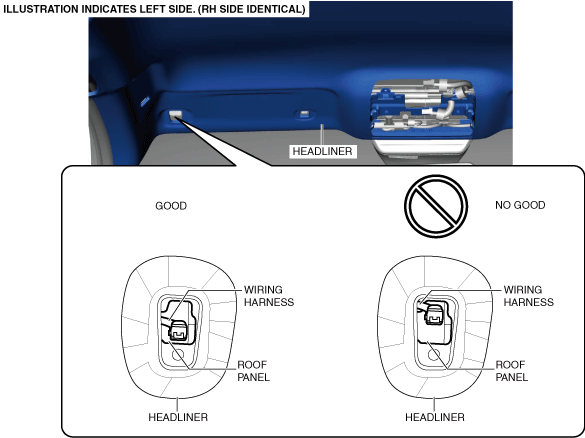 ILLUSTRATION INDICATES LEFT SIDE. (RH SIDE IDENTICAL)

HEADLINER

GOOD

NO GOOD

WIRING HARNESS

ROOF PANEL

HEADLINER

WIRING HARNESS

ROOF PANEL

HEADLINER