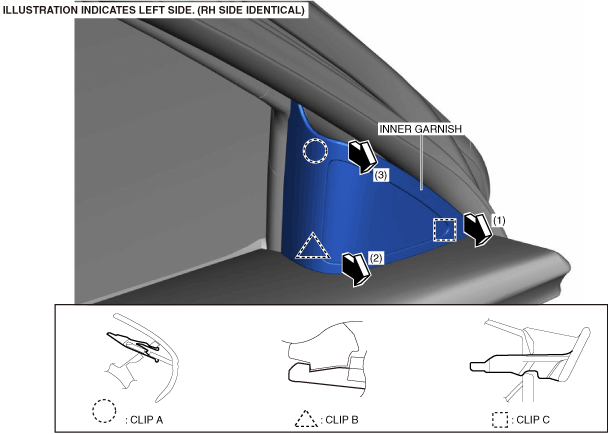 ILLUSTRATION INDICATES LEFT SIDE. (RH SIDE IDENTICAL)

INNER GARNISH

(3)

(1)

(2)

: CLIP A

: CLIP B

: CLIP C