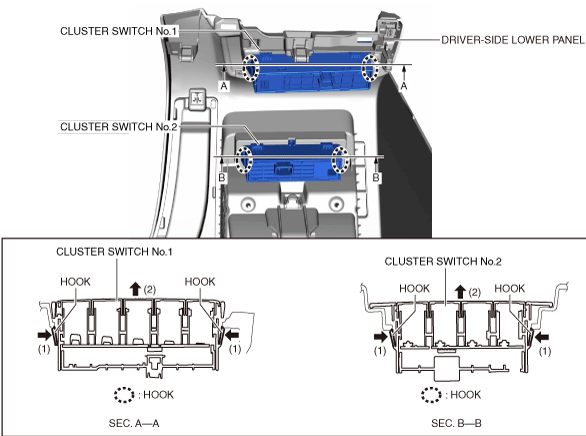 CLUSTER SWITCH No.1

DRIVER-SIDE LOWER PANEL

A

A

CLUSTER SWITCH No.2

B

B

CLUSTER SWITCH No.1

HOOK

(2)

HOOK

(1)

(1)

: HOOK

SEC. A—A

CLUSTER SWITCH No.2

HOOK

(2)

HOOK

(1)

(1)

: HOOK

SEC. B—B