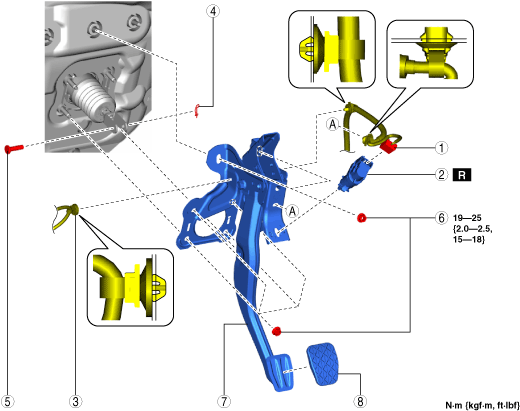 4

A

1

2 R

A

6 19—25 {2.0—2.5, 15—18}

5

3

7

8

N·m {kgf·m, ft·lbf}